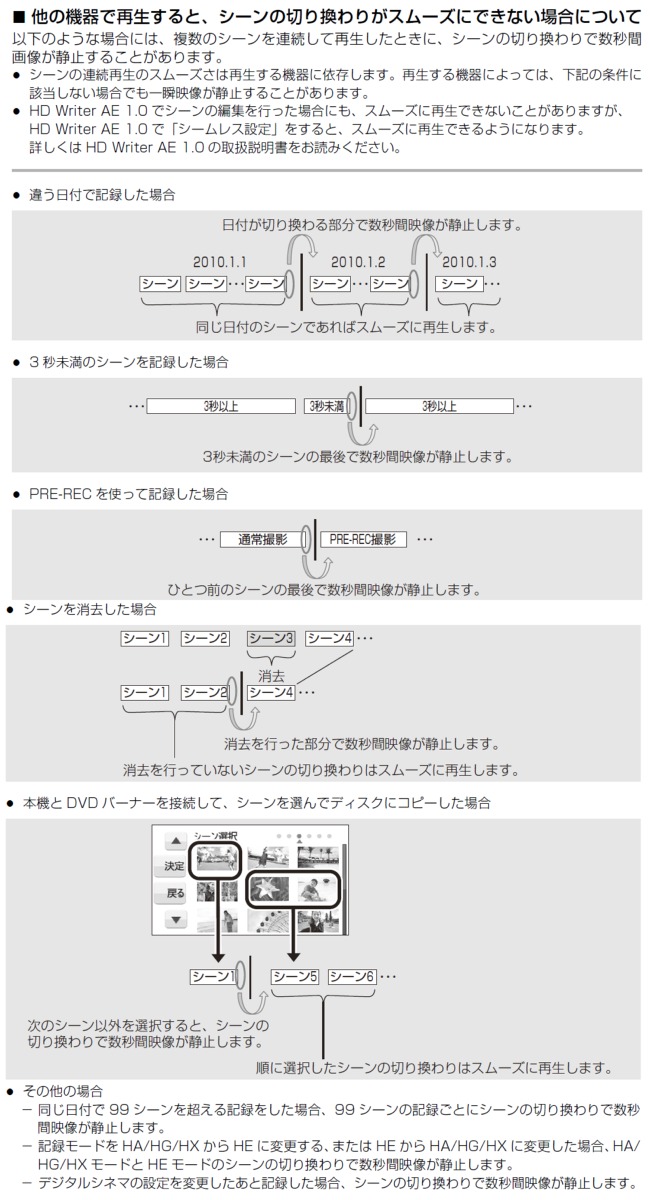 ■ 他の機器で再生すると、シーンの切り換わりがスムーズにできない場合について
以下のような場合には、複数のシーンを連続して再生したときに、シーンの切り換わりで数秒間画像が静止することがあります。
● シーンの連続再生のスムーズさは再生する機器に依存します。再生する機器によっては、下記の条件に該当しない場合でも一瞬映像が静止することがあります。
● HD Writer AE 1.0 でシーンの編集を行った場合にも、スムーズに再生できないことがありますが、HD Writer AE 1.0 で「シームレス設定」をすると、スムーズに再生できるようになります。詳しくは HD Writer AE 1.0 の取扱説明書をお読みください。

● 違う日付で記録した場合

日付が切り換わる部分で数秒間映像が静止します。
2010.1.1
2010.1.2
2010.1.3
シーン シーン … シーン
シーン … シーン
シーン …
同じ日付のシーンであればスムーズに再生します。

● 3 秒未満のシーンを記録した場合

… 3秒以上 3秒未満 3秒以上 …
3秒未満のシーンの最後で数秒間映像が静止します。

● PRE-REC を使って記録した場合

… 通常撮影 PRE-REC撮影 …
ひとつ前のシーンの最後で数秒間映像が静止します。

● シーンを消去した場合

シーン1 シーン2 シーン3 シーン4 …
消去
シーン1 シーン2 シーン4 …
消去を行った部分で数秒間映像が静止します。
消去を行っていないシーンの切り換わりはスムーズに再生します。

● 本機と DVD バーナーを接続して、シーンを選んでディスクにコピーした場合

シーン選択
決定
戻る
シーン1
シーン5 シーン6 …
次のシーン以外を選択すると、シーンの切り換わりで数秒間映像が静止します。
順に選択したシーンの切り換わりはスムーズに再生します。

● その他の場合
– 同じ日付で 99 シーンを超える記録をした場合、99 シーンの記録ごとにシーンの切り換わりで数秒間映像が静止します。
– 記録モードを HA/HG/HX から HE に変更する、または HE から HA/HG/HX に変更した場合、HA/HG/HX モードと HE モードのシーンの切り換わりで数秒間映像が静止します。
– デジタルシネマの設定を変更したあと記録した場合、シーンの切り換わりで数秒間映像が静止します。